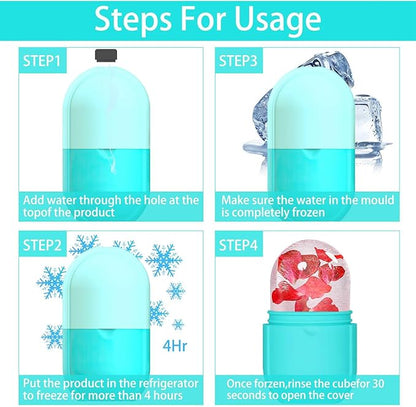 Steps For Usage

STEP1

Add water through the hole at the topof the product

STEP3

Make sure the water in the mould is completely frozen

STEP2

4Hr

Put the product in the refrigerator to freeze for more than 4 hours

STEP4

Once forzen,rinse the cubefor 30 seconds to open the cover