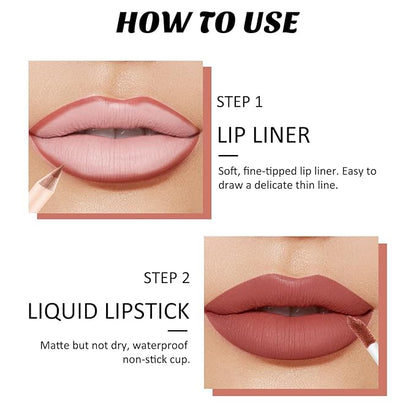 HOW TO USE

STEP 1

LIP LINER

Soft, fine-tipped lip liner. Easy to draw a delicate thin line.

STEP 2

LIQUID LIPSTICK

Matte but not dry, waterproof non-stick cup.