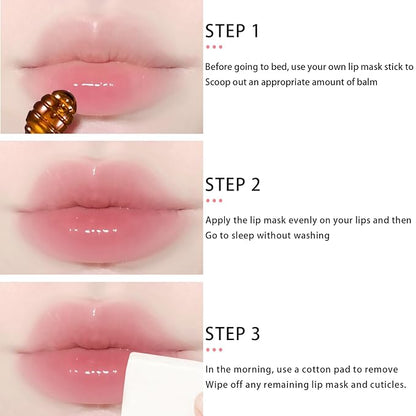 STEP 1

Before going to bed, use your own lip mask stick to Scoop out an appropriate amount of balm

STEP 2

Apply the lip mask evenly on your lips and then Go to sleep without washing

STEP 3

In the morning, use a cotton pad to remove Wipe off any remaining lip mask and cuticles.