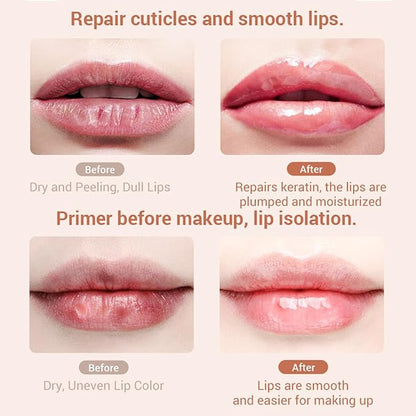 Repair cuticles and smooth lips.

Before
Dry and Peeling, Dull Lips

After
Repairs keratin, the lips are plumped and moisturized

Primer before makeup, lip isolation.

Before
Dry, Uneven Lip Color

After
Lips are smooth and easier for making up