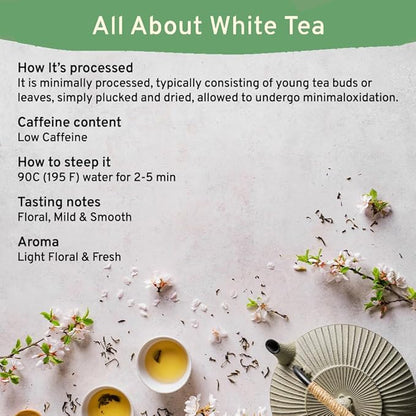 All About White Tea

How It's processed
It is minimally processed, typically consisting of young tea buds or leaves, simply plucked and dried, allowed to undergo minimaloxidation.

Caffeine content
Low Caffeine

How to steep it
90C (195 F) water for 2-5 min

Tasting notes
Floral, Mild & Smooth

Aroma
Light Floral & Fresh