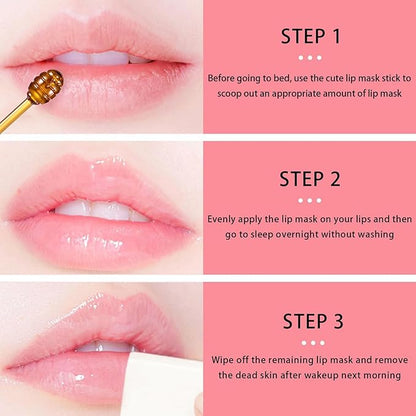 STEP 1

Before going to bed, use the cute lip mask stick to scoop out an appropriate amount of lip mask

STEP 2

Evenly apply the lip mask on your lips and then go to sleep overnight without washing

STEP 3

Wipe off the remaining lip mask and remove the dead skin after wakeup next morning