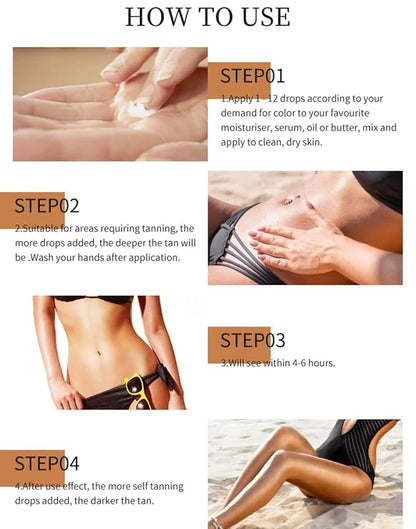 HOW TO USE

STEP01

1.Apply 1 - 12 drops according to your demand for color to your favourite moisturiser, serum, oil or butter, mix and apply to clean, dry skin.

STEP02

2.Suitable for areas requiring tanning, the more drops added, the deeper the tan will be .Wash your hands after application.

STEP03

3.Will see within 4-6 hours.

STEP04

4.After use effect, the more self tanning drops added, the darker the tan.