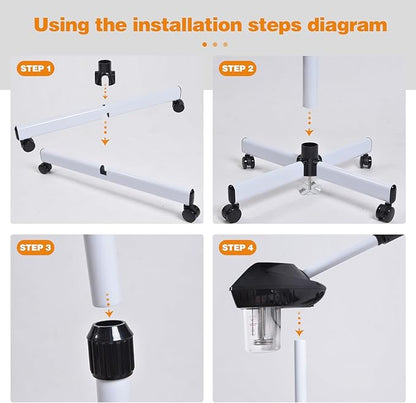 Using the installation steps diagram

STEP 1

STEP 2

STEP 3

STEP 4