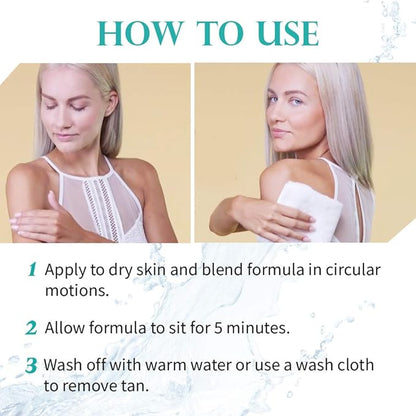 HOW TO USE

1 Apply to dry skin and blend formula in circular motions.

2 Allow formula to sit for 5 minutes.

3 Wash off with warm water or use a wash cloth to remove tan.