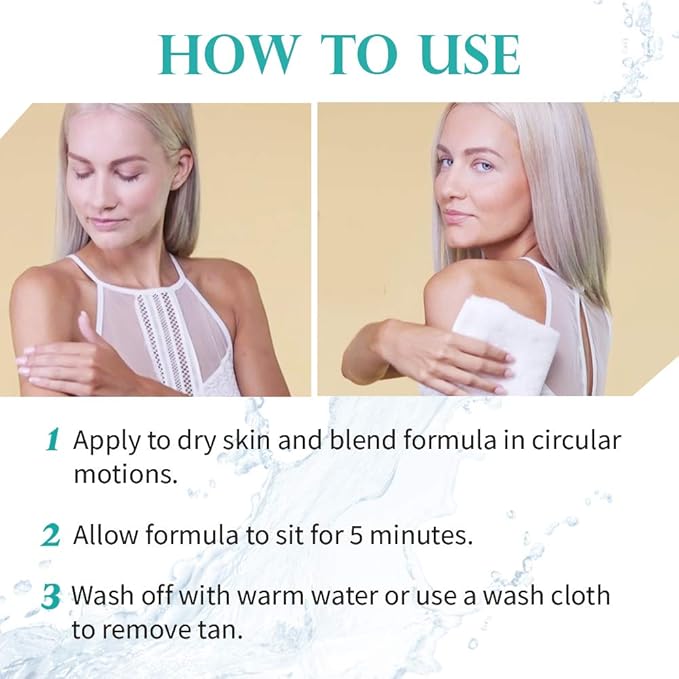 HOW TO USE

1 Apply to dry skin and blend formula in circular motions.

2 Allow formula to sit for 5 minutes.

3 Wash off with warm water or use a wash cloth to remove tan.