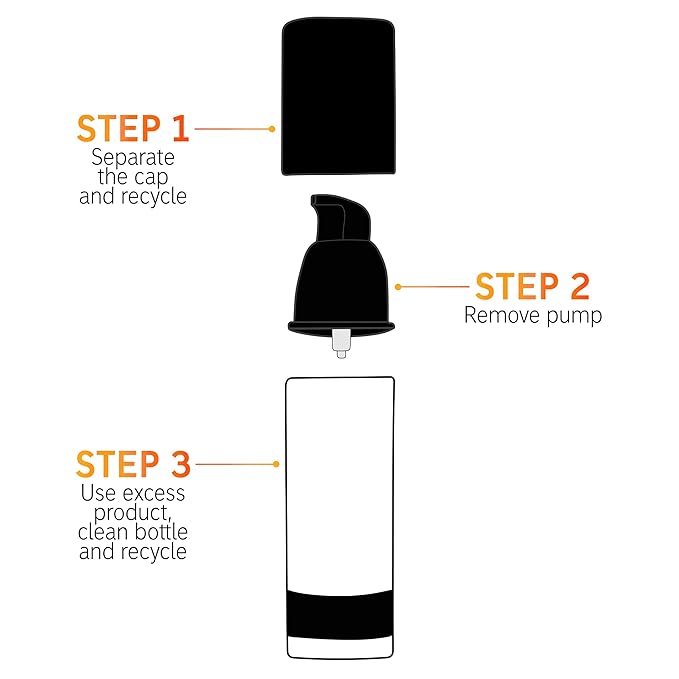 STEP 1
Separate the cap and recycle

STEP 2
Remove pump

STEP 3
Use excess product, clean bottle and recycle