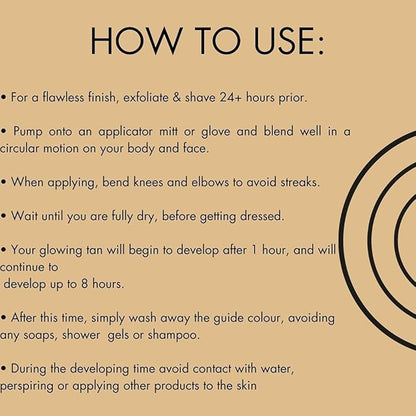 HOW TO USE:

• For a flawless finish, exfoliate & shave 24+ hours prior.

• Pump onto an applicator mitt or glove and blend well in a circular motion on your body and face.

• When applying, bend knees and elbows to avoid streaks.

• Wait until you are fully dry, before getting dressed.

• Your glowing tan will begin to develop after 1 hour, and will continue to
develop up to 8 hours.

• After this time, simply wash away the guide colour, avoiding any soaps, shower gels or shampoo.

• During the developing time avoid contact with water, perspiring or applying other products to the skin