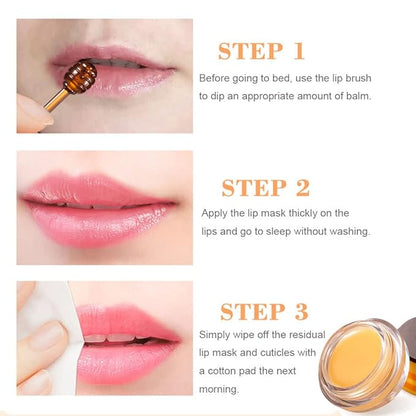 STEP 1

Before going to bed, use the lip brush to dip an appropriate amount of balm.

STEP 2

Apply the lip mask thickly on the lips and go to sleep without washing.

STEP 3

Simply wipe off the residual lip mask and cuticles with a cotton pad the next morning.