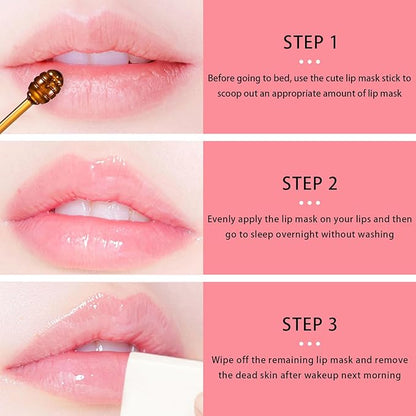 STEP 1

Before going to bed, use the cute lip mask stick to scoop out an appropriate amount of lip mask

STEP 2

Evenly apply the lip mask on your lips and then go to sleep overnight without washing

STEP 3

Wipe off the remaining lip mask and remove the dead skin after wakeup next morning