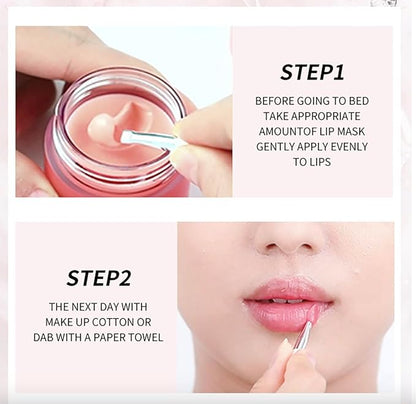 STEP1

BEFORE GOING TO BED TAKE APPROPRIATE AMOUNTOF LIP MASK GENTLY APPLY EVENLY TO LIPS

STEP2

THE NEXT DAY WITH MAKE UP COTTON OR DAB WITH A PAPER TOWEL