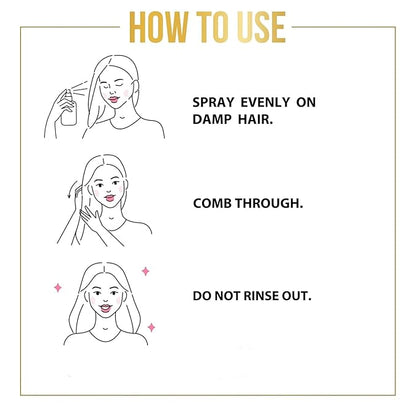 HOW TO USE

SPRAY EVENLY ON DAMP HAIR.

COMB THROUGH.

DO NOT RINSE OUT.