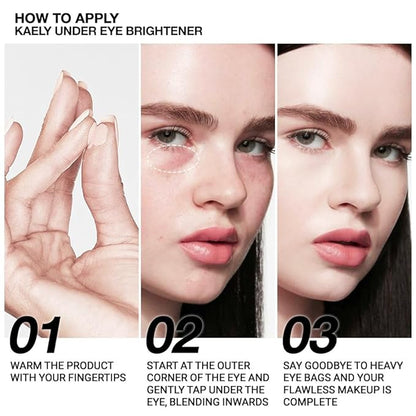 HOW TO APPLY
KAELY UNDER EYE BRIGHTENER

01
WARM THE PRODUCT WITH YOUR FINGERTIPS

02
START AT THE OUTER CORNER OF THE EYE AND GENTLY TAP UNDER THE EYE, BLENDING INWARDS

03
SAY GOODBYE TO HEAVY EYE BAGS AND YOUR FLAWLESS MAKEUP IS COMPLETE