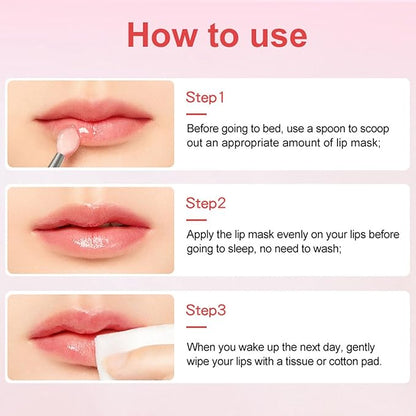 How to use

Step1

Before going to bed, use a spoon to scoop out an appropriate amount of lip mask;

Step2

Apply the lip mask evenly on your lips before going to sleep, no need to wash;

Step3

When you wake up the next day, gently wipe your lips with a tissue or cotton pad.