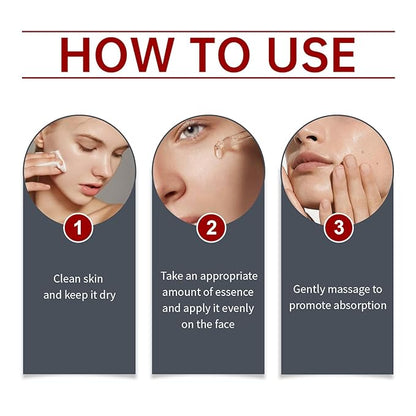 HOW TO USE

1

Clean skin and keep it dry

2

Take an appropriate amount of essence and apply it evenly on the face

3

Gently massage to promote absorption