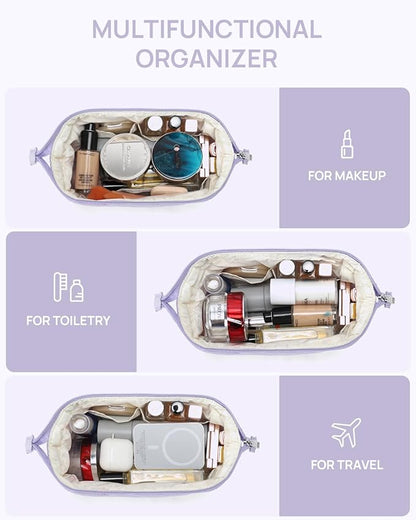 MULTIFUNCTIONAL ORGANIZER

FOR MAKEUP

FOR TOILETRY

FOR TRAVEL