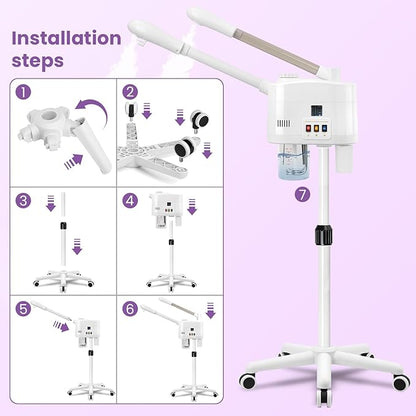 Installation steps

1

2

3

4

5

6

7