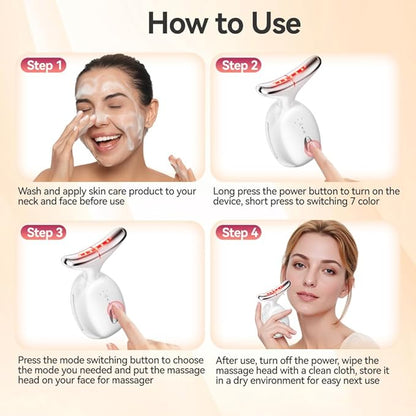 How to Use

Step 1

Wash and apply skin care product to your neck and face before use

Step 2

Long press the power button to turn on the device, short press to switching 7 color

Step 3

Press the mode switching button to choose the mode you needed and put the massage head on your face for massager

Step 4

After use, turn off the power, wipe the massage head with a clean cloth, store it in a dry environment for easy next use