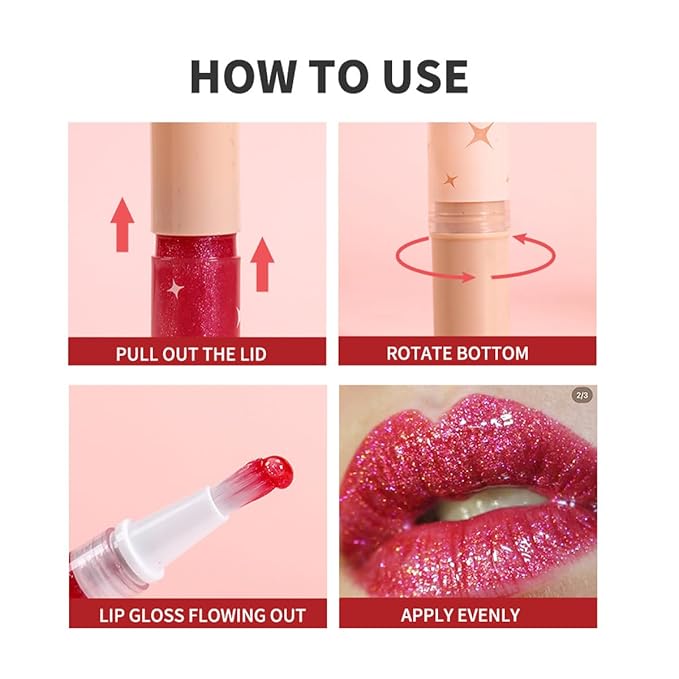 HOW TO USE

PULL OUT THE LID

ROTATE BOTTOM

LIP GLOSS FLOWING OUT

2/3

APPLY EVENLY