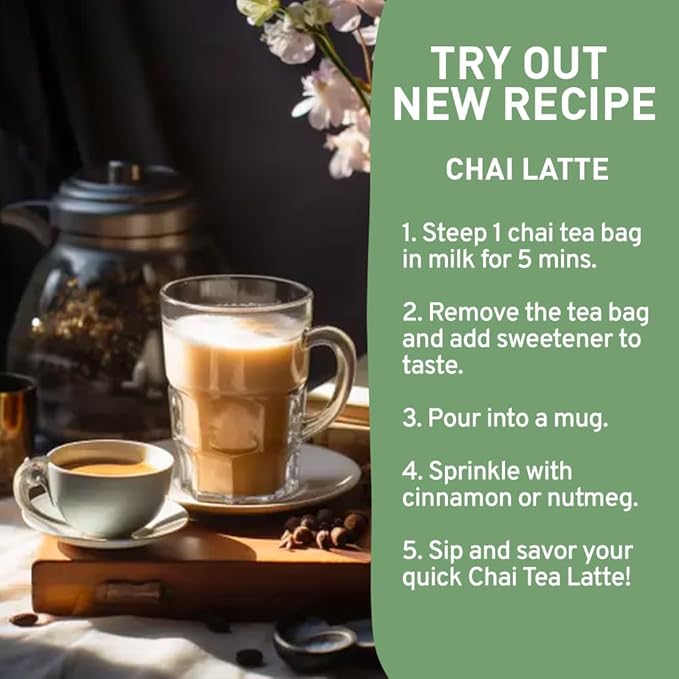 TRY OUT NEW RECIPE

CHAI LATTE

1. Steep 1 chai tea bag in milk for 5 mins.

2. Remove the tea bag and add sweetener to taste.

3. Pour into a mug.

4. Sprinkle with cinnamon or nutmeg.

5. Sip and savor your quick Chai Tea Latte!