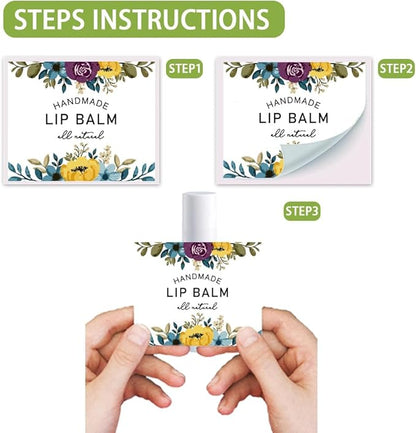 STEPS INSTRUCTIONS

HANDMADE
LIP BALM
all natural

STEP1

HANDMADE
LIP BALM
all natural

STEP2

STEP3

HANDMADE
LIP BALM
all natural