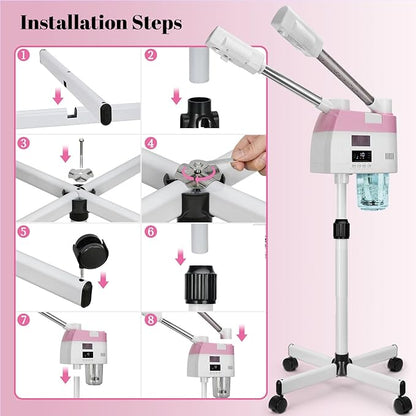 Installation Steps

1

2

3

4

5

6

7

8