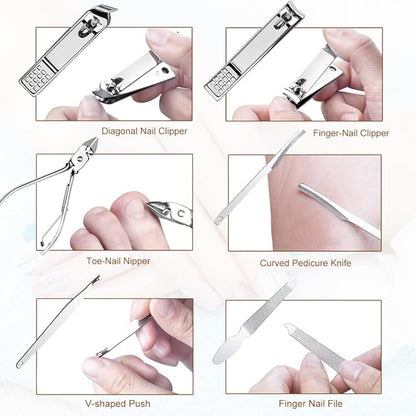 Diagonal Nail Clipper

Finger-Nail Clipper

Toe-Nail Nipper

Curved Pedicure Knife

V-shaped Push

Finger Nail File