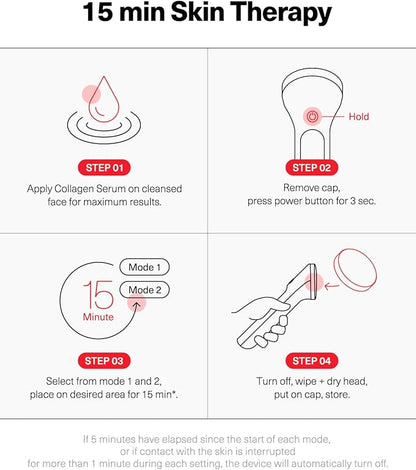 15 min Skin Therapy

STEP 01
Apply Collagen Serum on cleansed face for maximum results.

Hold
STEP 02
Remove cap, press power button for 3 sec.

Mode 1
Mode 2
15
Minute
STEP 03
Select from mode 1 and 2, place on desired area for 15 min*.

STEP 04
Turn off, wipe + dry head, put on cap, store.

If 5 minutes have elapsed since the start of each mode, or if contact with the skin is interrupted for more than 1 minute during each setting, the device will automatically turn off.