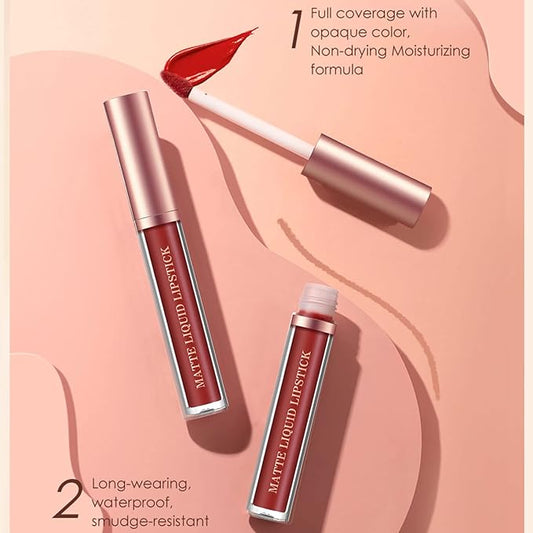 1 Full coverage with opaque color, Non-drying Moisturizing formula

MATTE LIQUID LIPSTICK

MATTE LIQUID LIPSTICK

2 Long-wearing, waterproof, smudge-resistant