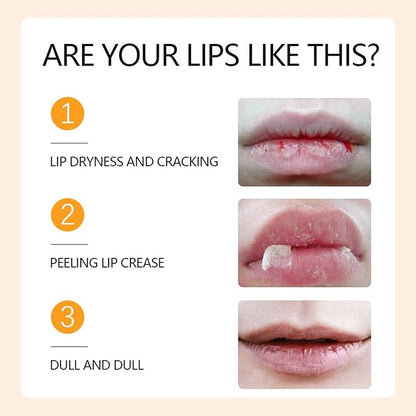 ARE YOUR LIPS LIKE THIS?

1

LIP DRYNESS AND CRACKING

2

PEELING LIP CREASE

3

DULL AND DULL