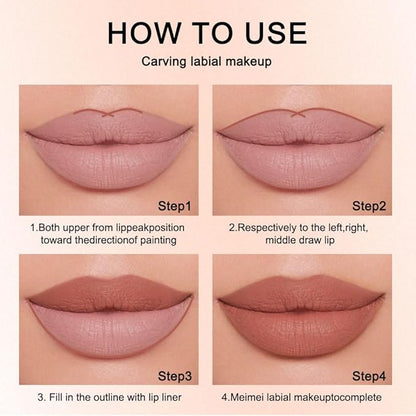 HOW TO USE

Carving labial makeup

Step1

1.Both upper from lippeakposition toward thedirectionof painting

Step2

2.Respectively to the left,right, middle draw lip

Step3

3. Fill in the outline with lip liner

Step4

4.Meimei labial makeuptocomplete