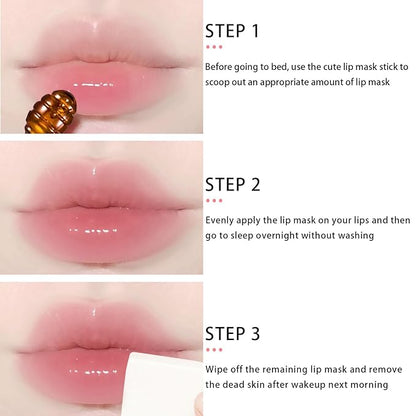 STEP 1

Before going to bed, use the cute lip mask stick to scoop out an appropriate amount of lip mask

STEP 2

Evenly apply the lip mask on your lips and then go to sleep overnight without washing

STEP 3

Wipe off the remaining lip mask and remove the dead skin after wakeup next morning