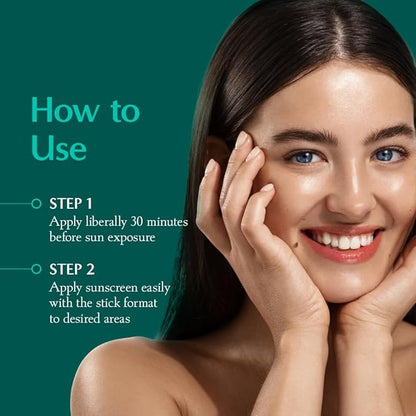 How to Use

STEP 1
Apply liberally 30 minutes before sun exposure

STEP 2
Apply sunscreen easily with the stick format to desired areas