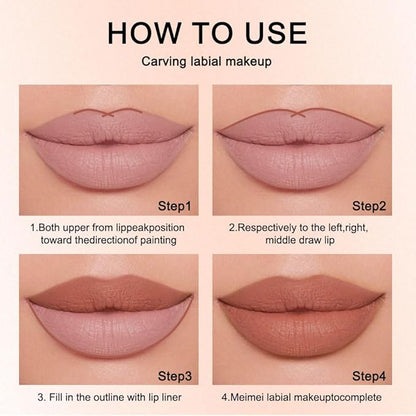 HOW TO USE

Carving labial makeup

Step1

1.Both upper from lippeakposition toward thedirectionof painting

Step2

2.Respectively to the left,right, middle draw lip

Step3

3. Fill in the outline with lip liner

Step4

4.Meimei labial makeuptocomplete