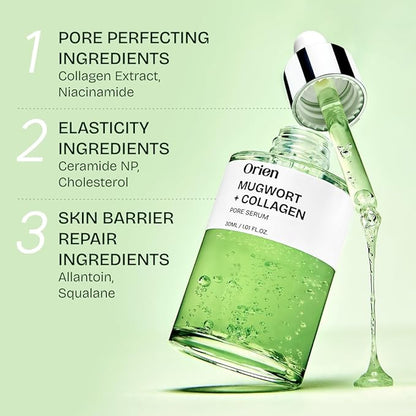 1 PORE PERFECTING INGREDIENTS
Collagen Extract, Niacinamide

2 ELASTICITY INGREDIENTS
Ceramide NP, Cholesterol

3 SKIN BARRIER REPAIR INGREDIENTS
Allantoin, Squalane

Orien
MUGWORT + COLLAGEN
PORE SERUM
30ML / 1.01 FL.OZ.