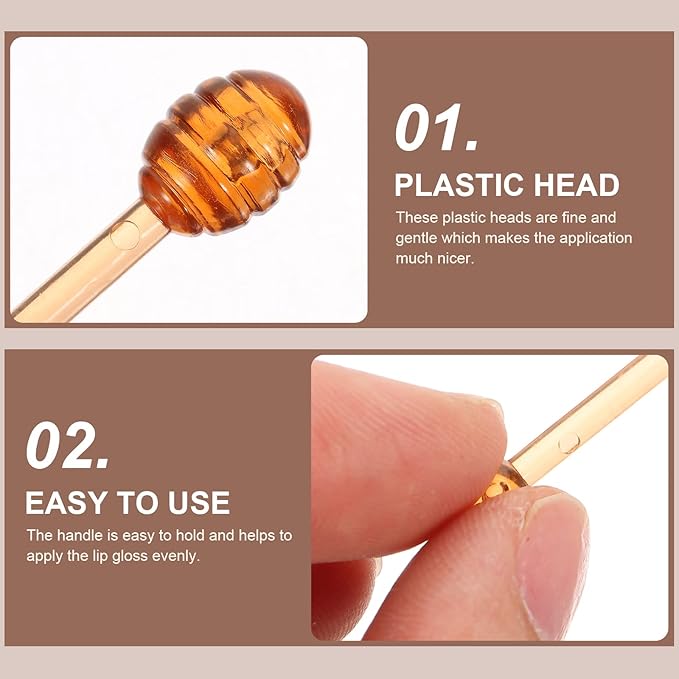 01.

PLASTIC HEAD

These plastic heads are fine and gentle which makes the application much nicer.

02.

EASY TO USE

The handle is easy to hold and helps to apply the lip gloss evenly.