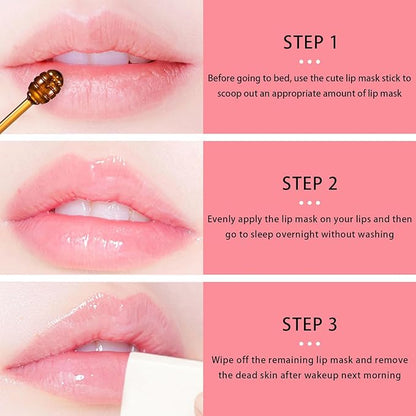 STEP 1

Before going to bed, use the cute lip mask stick to scoop out an appropriate amount of lip mask

STEP 2

Evenly apply the lip mask on your lips and then go to sleep overnight without washing

STEP 3

Wipe off the remaining lip mask and remove the dead skin after wakeup next morning