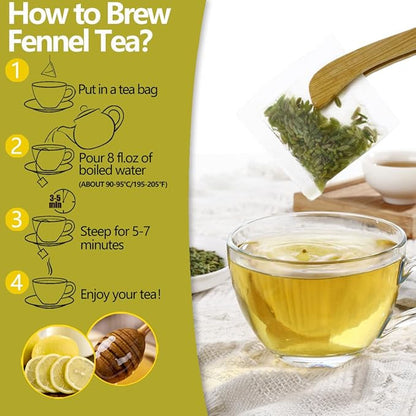 How to Brew Fennel Tea?

1 Put in a tea bag

2 Pour 8 fl.oz of boiled water (ABOUT 90-95°C/195-205°F)

3-5 min

3 Steep for 5-7 minutes

4 Enjoy your tea!