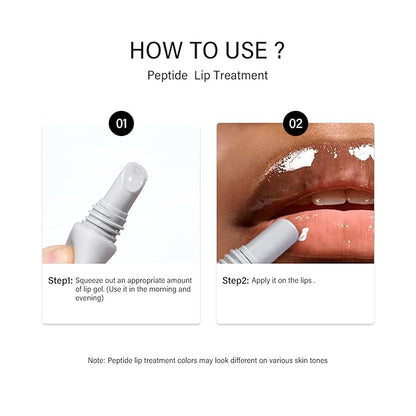 HOW TO USE ?

Peptide Lip Treatment

01

Step1: Squeeze out an appropriate amount of lip gel. (Use it in the morning and evening)

02

Step2: Apply it on the lips .

Note: Peptide lip treatment colors may look different on various skin tones