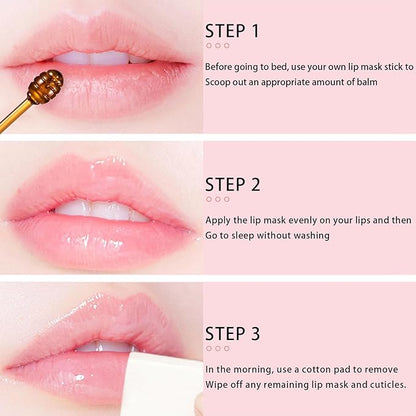 STEP 1

Before going to bed, use your own lip mask stick to Scoop out an appropriate amount of balm

STEP 2

Apply the lip mask evenly on your lips and then Go to sleep without washing

STEP 3

In the morning, use a cotton pad to remove Wipe off any remaining lip mask and cuticles.