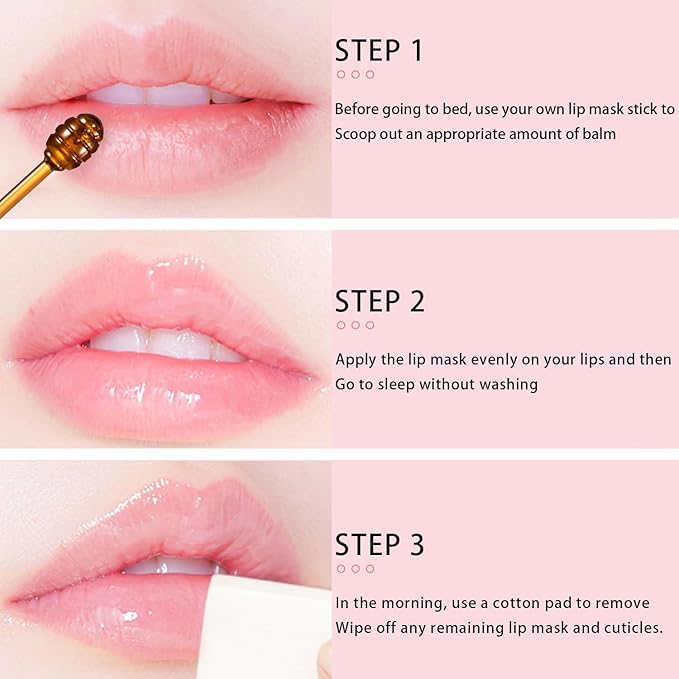 STEP 1

Before going to bed, use your own lip mask stick to Scoop out an appropriate amount of balm

STEP 2

Apply the lip mask evenly on your lips and then Go to sleep without washing

STEP 3

In the morning, use a cotton pad to remove Wipe off any remaining lip mask and cuticles.