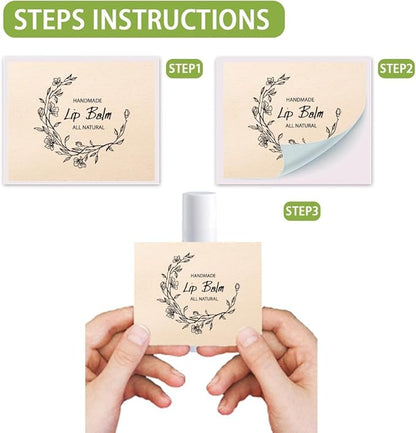 STEPS INSTRUCTIONS

HANDMADE
Lip Balm
ALL NATURAL

STEP1

HANDMADE
Lip Balm
ALL NATURAL

STEP2

STEP3

HANDMADE
Lip Balm
ALL NATURAL