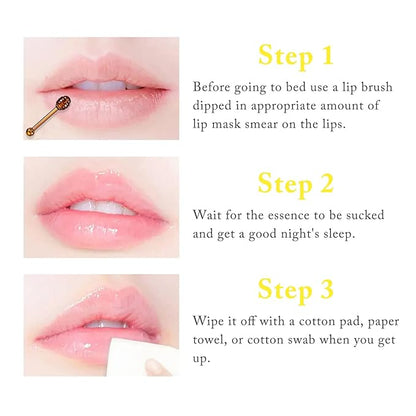 Step 1

Before going to bed use a lip brush dipped in appropriate amount of lip mask smear on the lips.

Step 2

Wait for the essence to be sucked and get a good night's sleep.

Step 3

Wipe it off with a cotton pad, paper towel, or cotton swab when you get up.