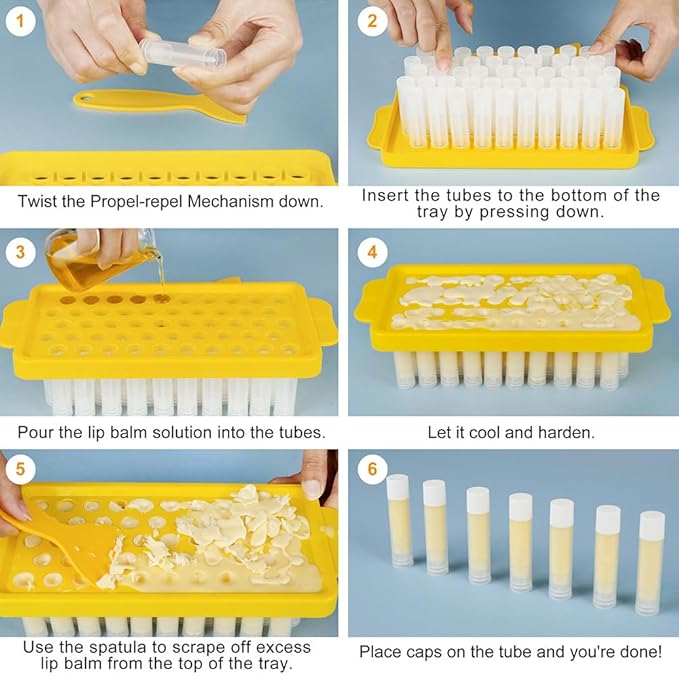 1

Twist the Propel-repel Mechanism down.

2

Insert the tubes to the bottom of the tray by pressing down.

3

Pour the lip balm solution into the tubes.

4

Let it cool and harden.

5

Use the spatula to scrape off excess lip balm from the top of the tray.

6

Place caps on the tube and you're done!