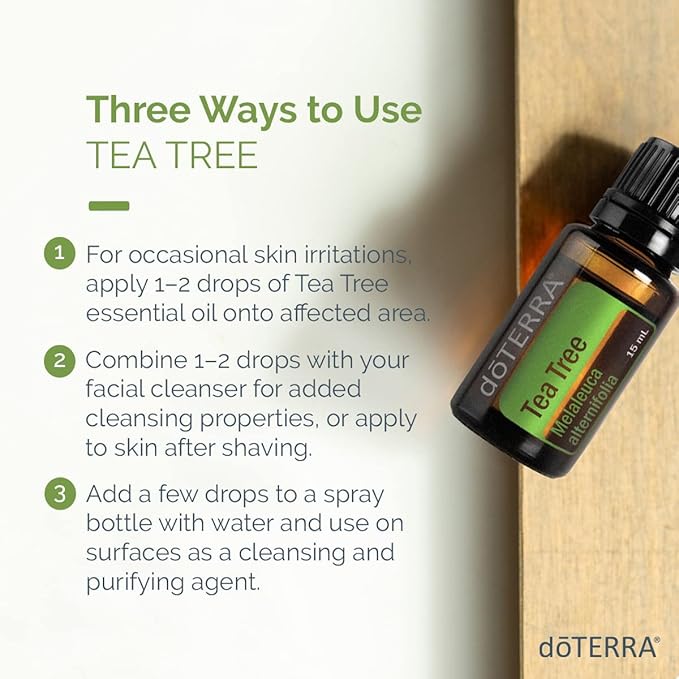 Three Ways to Use
TEA TREE

1 For occasional skin irritations, apply 1–2 drops of Tea Tree essential oil onto affected area.

2 Combine 1–2 drops with your facial cleanser for added cleansing properties, or apply to skin after shaving.

3 Add a few drops to a spray bottle with water and use on surfaces as a cleansing and purifying agent.

dōTERRA
Tea Tree
Melaleuca alternifolia
15 mL

dōTERRA®