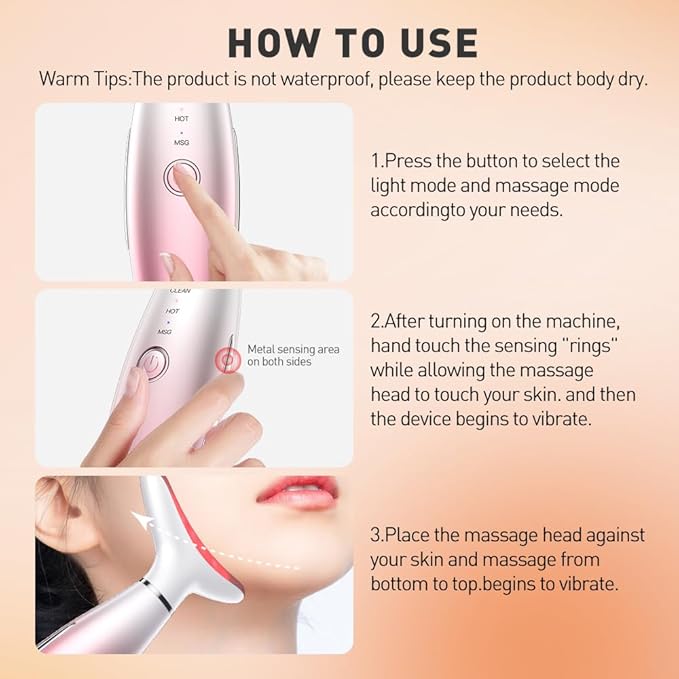 HOW TO USE

Warm Tips:The product is not waterproof, please keep the product body dry.

HOT

MSG

1.Press the button to select the light mode and massage mode accordingto your needs.

CLEAN

HOT

MSG

Metal sensing area on both sides

2.After turning on the machine, hand touch the sensing "rings" while allowing the massage head to touch your skin. and then the device begins to vibrate.

3.Place the massage head against your skin and massage from bottom to top.begins to vibrate.