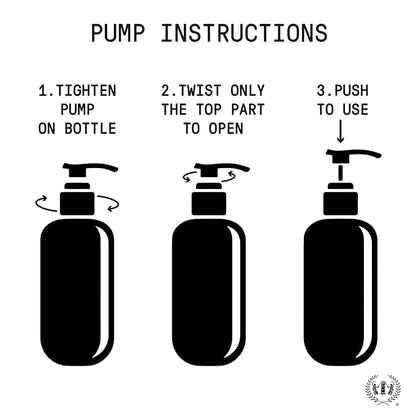 PUMP INSTRUCTIONS

1.TIGHTEN PUMP ON BOTTLE

2.TWIST ONLY THE TOP PART TO OPEN

3.PUSH TO USE