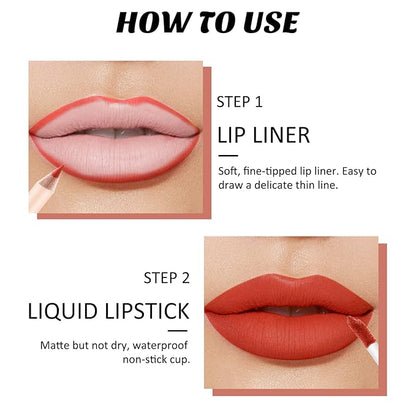 HOW TO USE

STEP 1

LIP LINER

Soft, fine-tipped lip liner. Easy to draw a delicate thin line.

STEP 2

LIQUID LIPSTICK

Matte but not dry, waterproof non-stick cup.