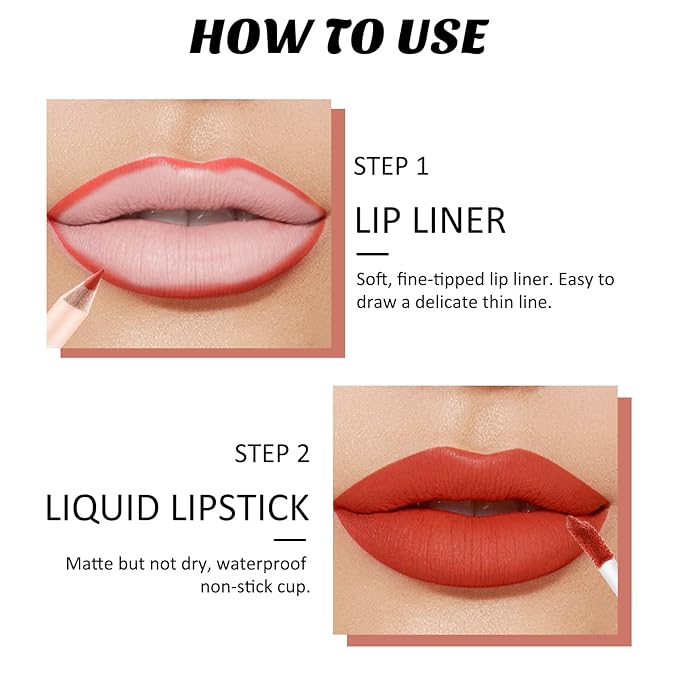 HOW TO USE

STEP 1

LIP LINER

Soft, fine-tipped lip liner. Easy to draw a delicate thin line.

STEP 2

LIQUID LIPSTICK

Matte but not dry, waterproof non-stick cup.