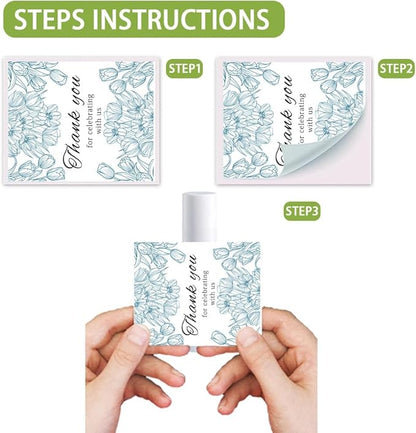 STEPS INSTRUCTIONS

Thank you
for celebrating
with us

STEP1

Thank you
for celebrating
with us

STEP2

STEP3

Thank you
for celebrating
with us